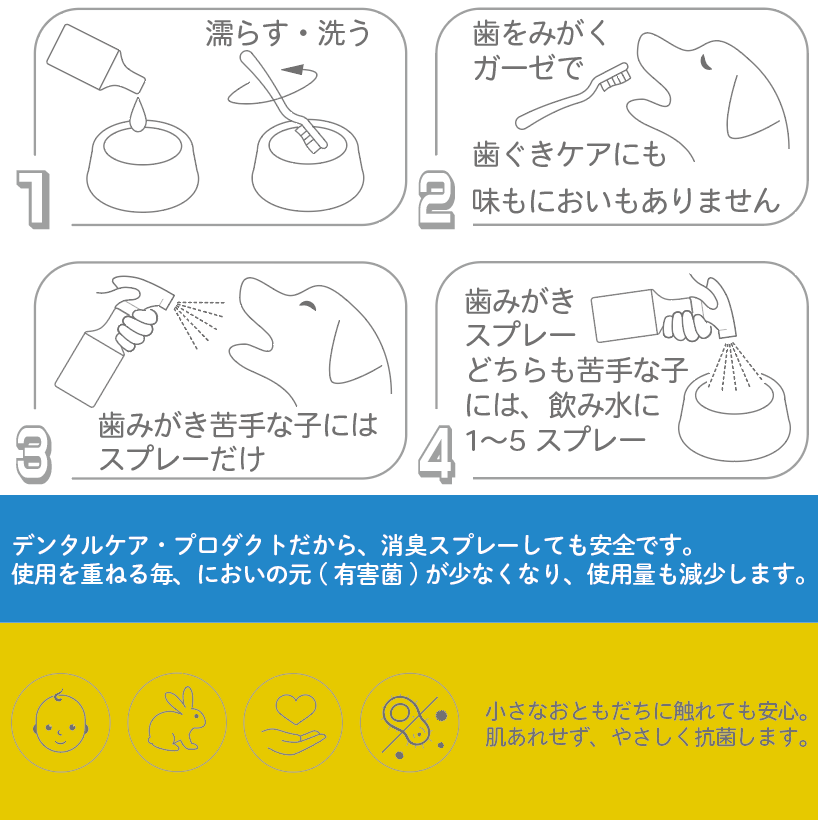 1

濡らす・洗う

2

歯をみがく
ガーゼで

歯ぐきケアにも

味もにおいもありません

3

歯みがき苦手な子には
スプレーだけ

4

歯みがき
スプレー
どちらも苦手な子
には、飲み水に
1〜5 スプレー

デンタルケア・プロダクトだから、消臭スプレーしても安全です。
使用を重ねる毎、においの元（有害菌）が少なくなり、使用量も減少します。

小さなおともだちに触れても安心。
肌あれせず、やさしく抗菌します。